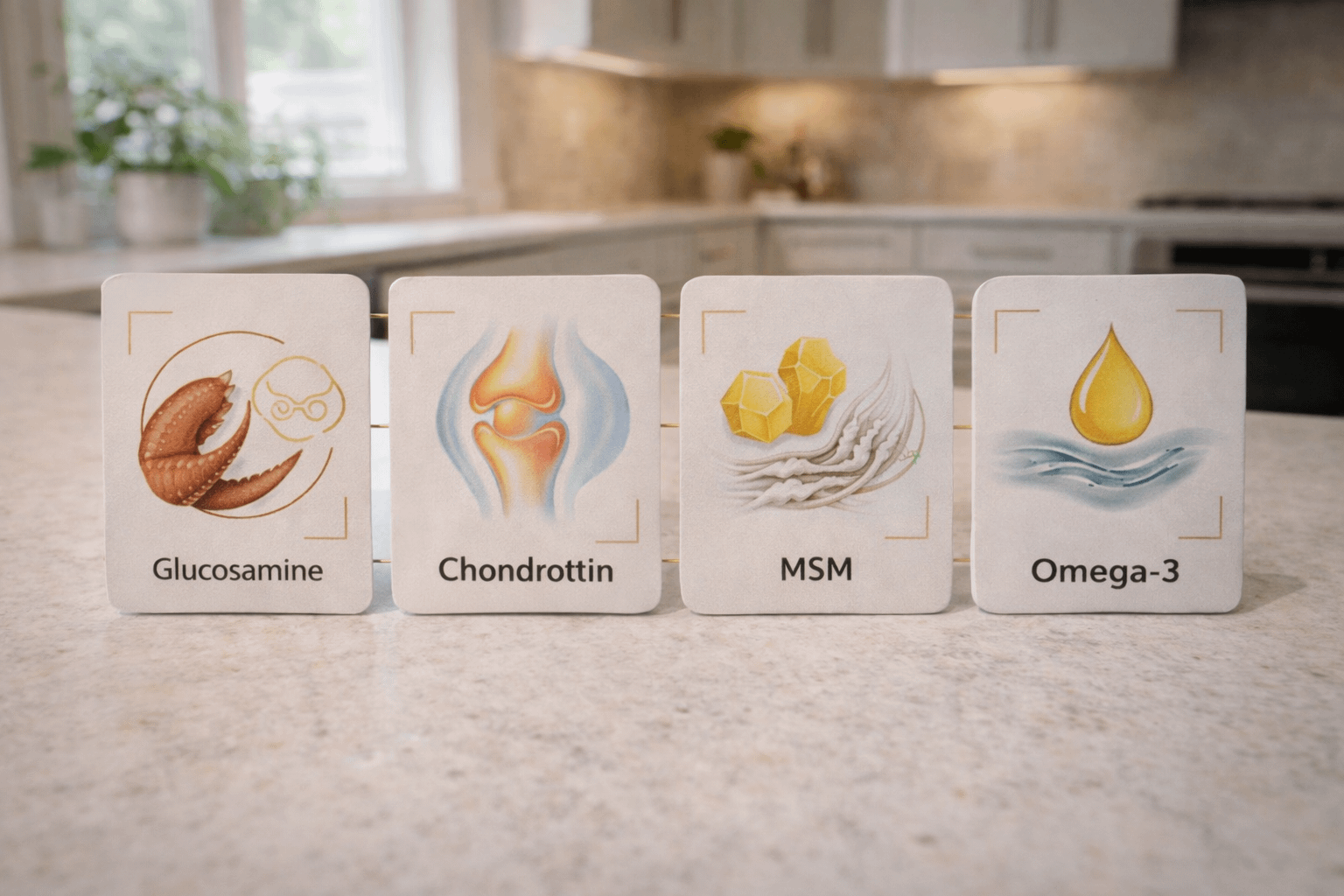 Glucosamine

Chondrottin

MSM

Omega-3